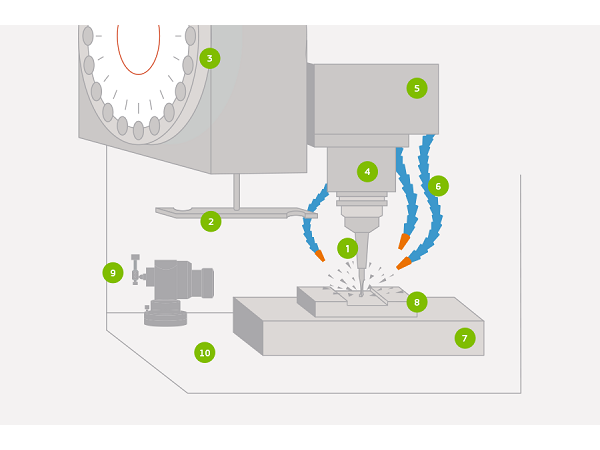 3
5
4
6
2
1
9
8
7
10